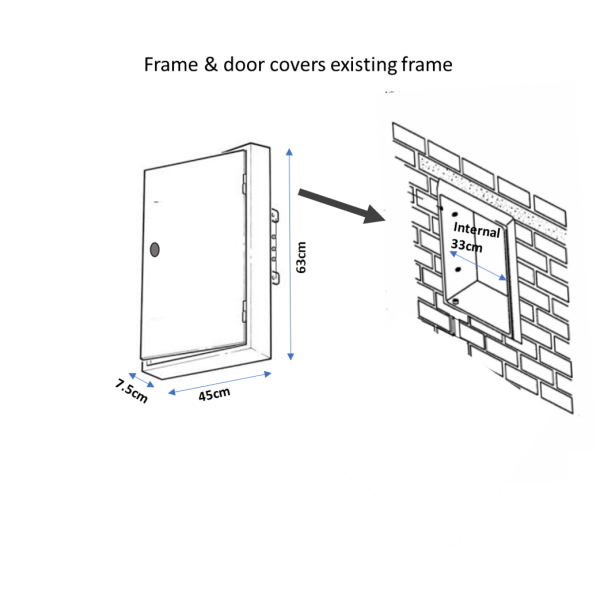 Frame & door covers existing frame

63cm

7.5cm

45cm

Internal
33cm