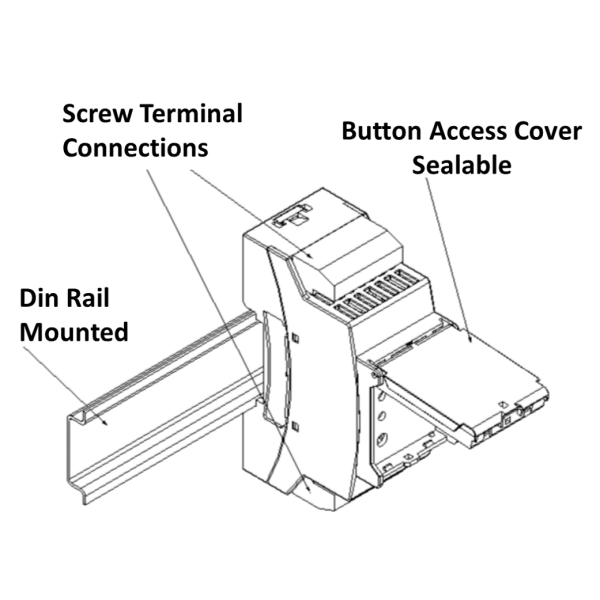 Screw Terminal Connections

Button Access Cover Sealable

Din Rail Mounted